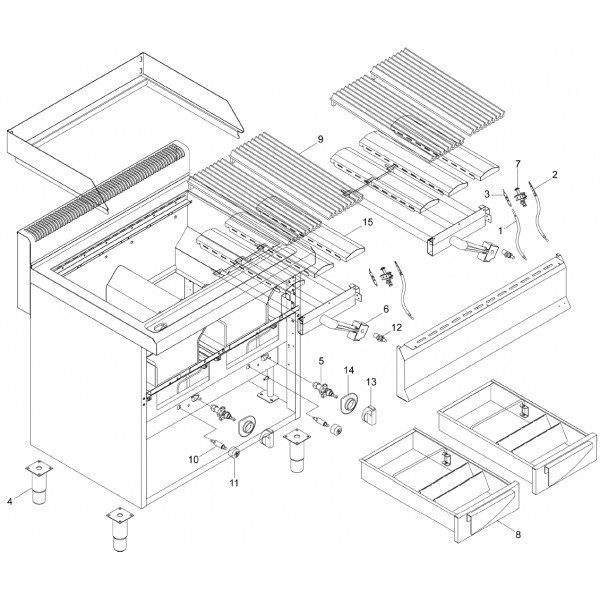 9
7
2
3
1
15
6
12
5
14
13
10
11
4
8