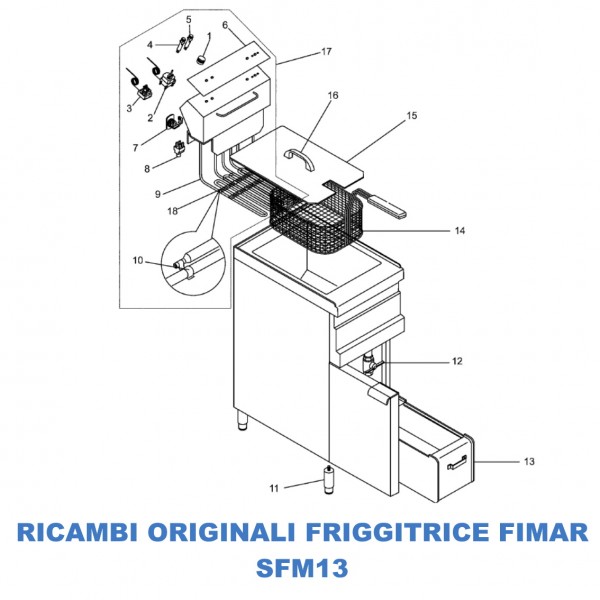 5
6
4
1
17
3
2
16
15
7
8
9
18
14
10
12
13
11

RICAMBI ORIGINALI FRIGGITRICE FIMAR SFM13