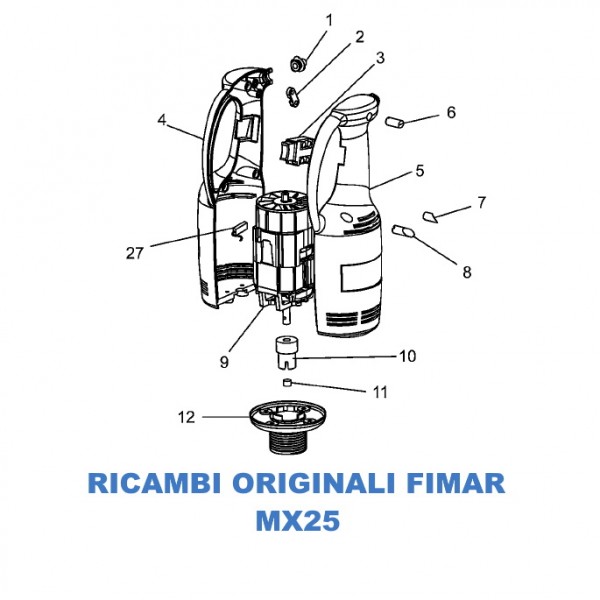 1
2
3
4
6
5
7
27
8
9
10
11
12

RICAMBI ORIGINALI FIMAR
MX25