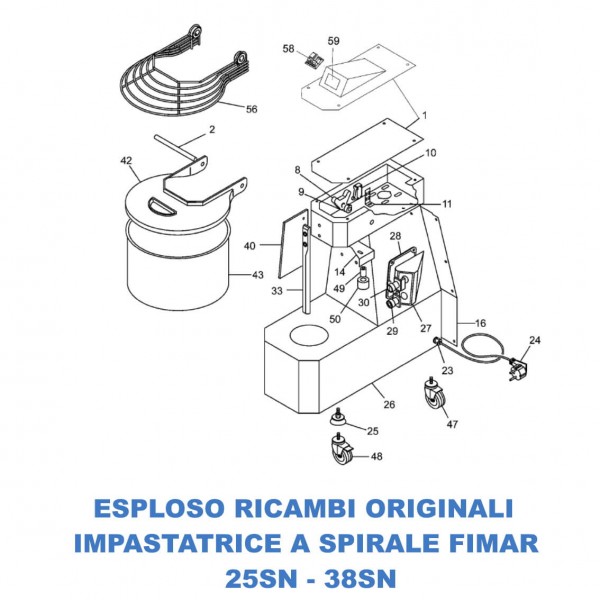 58
59
56
1
2
42
10
8
9
11
40
28
14
43
49
33
30
50
29
27
16
24
23
26
47
25
48

ESPLOSO RICAMBI ORIGINALI
IMPASTATRICE A SPIRALE FIMAR
25SN - 38SN