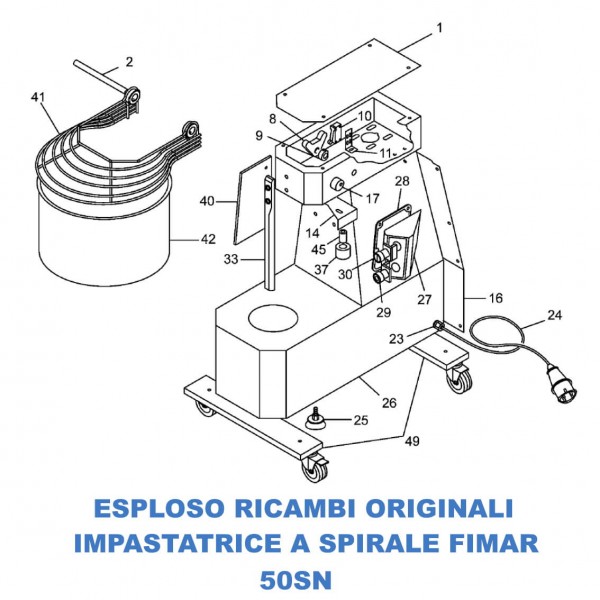 1
2
41
8
10
9
11
40
17
28
14
42
45
33
37
30
27
29
16
24
23
26
25
49

ESPLOSO RICAMBI ORIGINALI
IMPASTATRICE A SPIRALE FIMAR
50SN